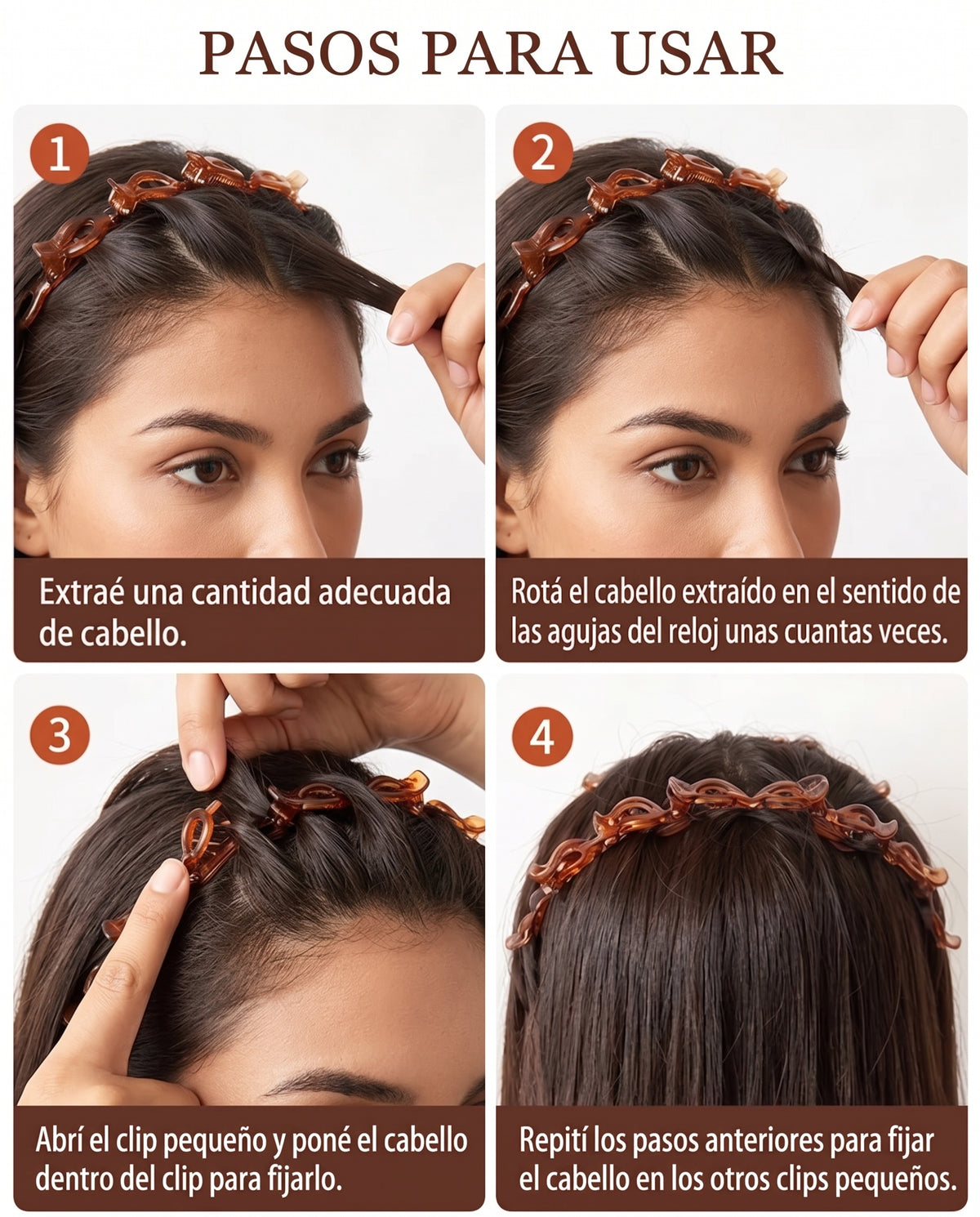 PASOS PARA USAR

1

Extraé una cantidad adecuada de cabello.

2

Rotá el cabello extraído en el sentido de las agujas del reloj unas cuantas veces.

3

Abrí el clip pequeño y poné el cabello dentro del clip para fijarlo.

4

Repití los pasos anteriores para fijar el cabello en los otros clips pequeños.